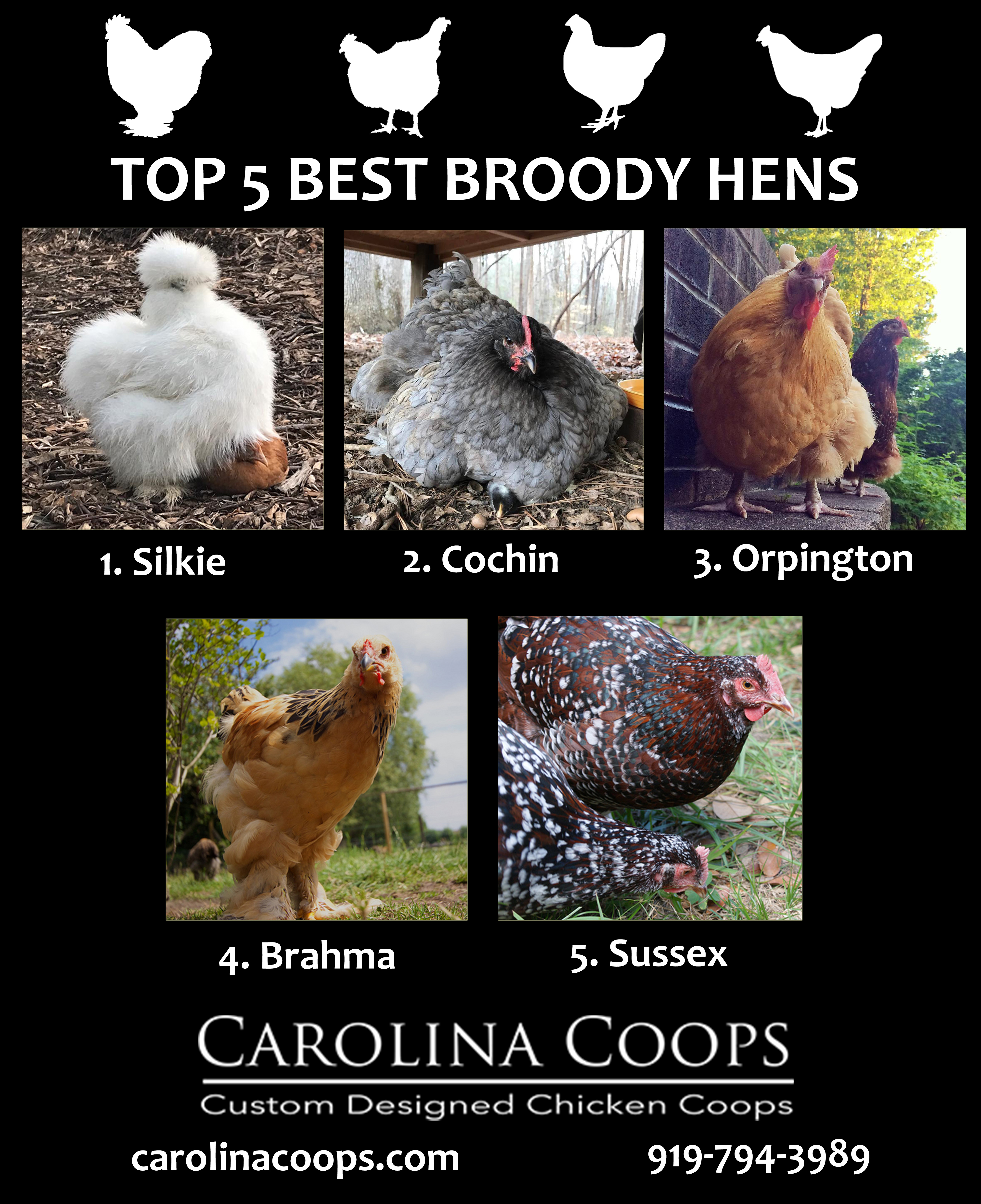 TOP 5 BEST BROODY HENS

1. Silkie

2. Cochin

3. Orpington

4. Brahma

5. Sussex

CAROLINA COOPS

Custom Designed Chicken Coops

carolinacoops.com

919-794-3989